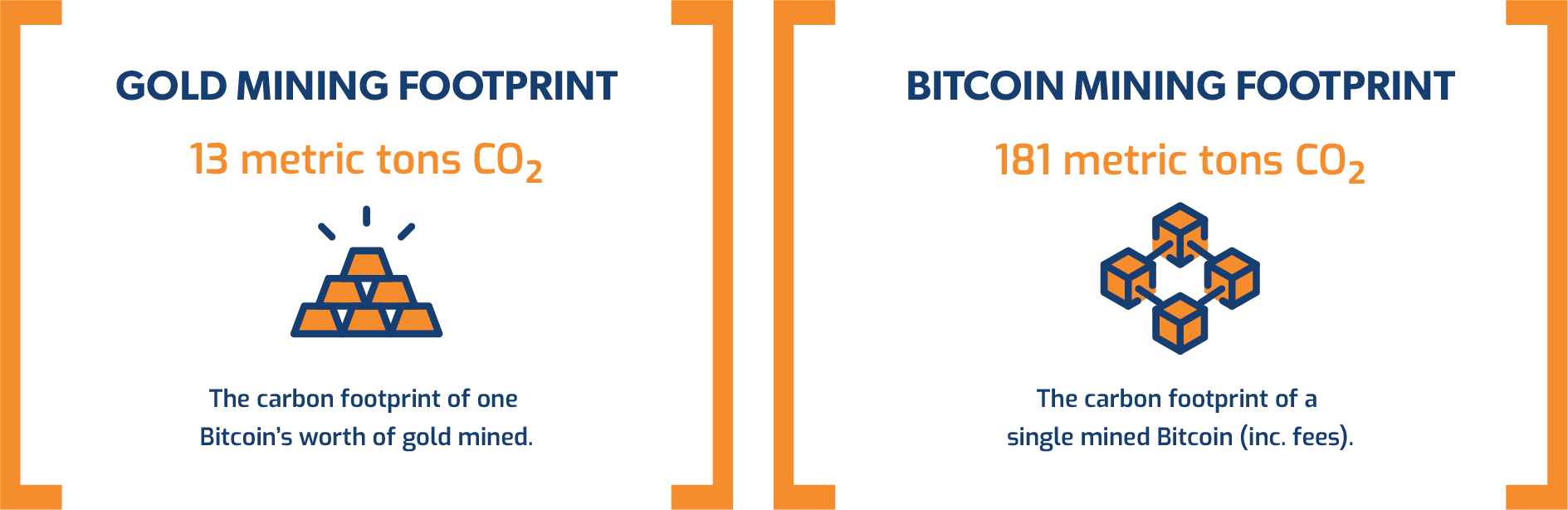 GOLD MINING FOOTPRINT

13 metric tons $CO_2$

The carbon footprint of one Bitcoin's worth of gold mined.

BITCOIN MINING FOOTPRINT

181 metric tons $CO_2$

The carbon footprint of a single mined Bitcoin (inc. fees).